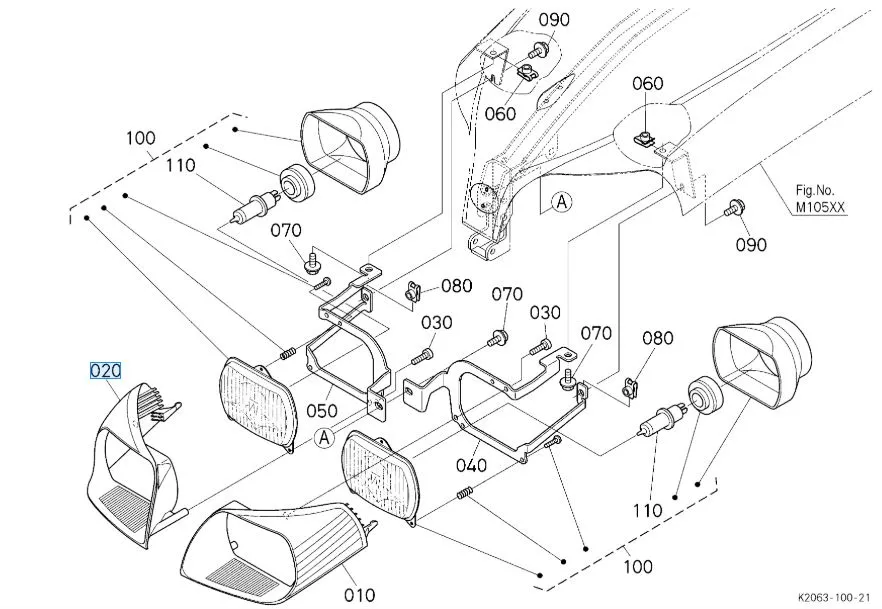 090
060
060
100
110
A
Fig.No.
M105XX
090
070
080
070
030
030
070
080
020
050
A
040
110
010
100
K2063-100-21