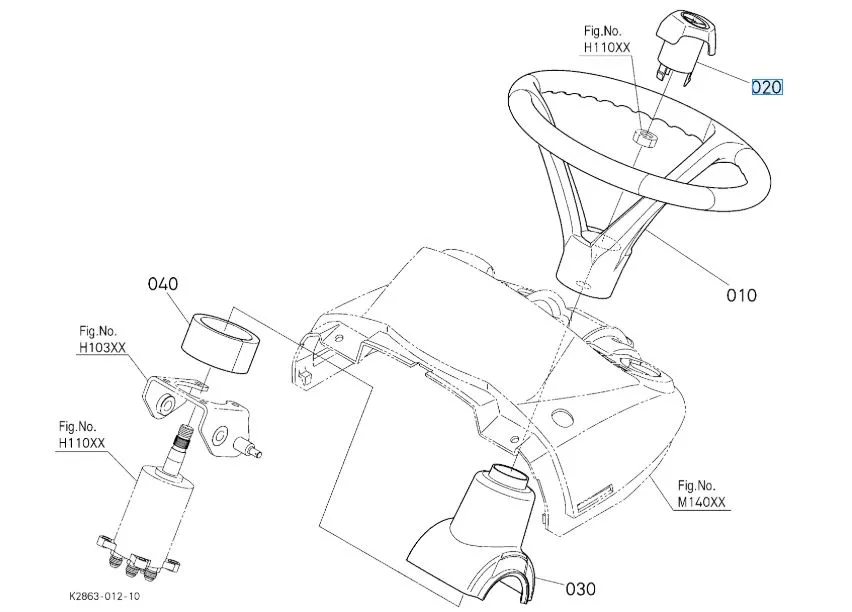 Fig.No.
H110XX

020

010

040

Fig.No.
H103XX

Fig.No.
H110XX

Fig.No.
M140XX

030

K2863-012-10