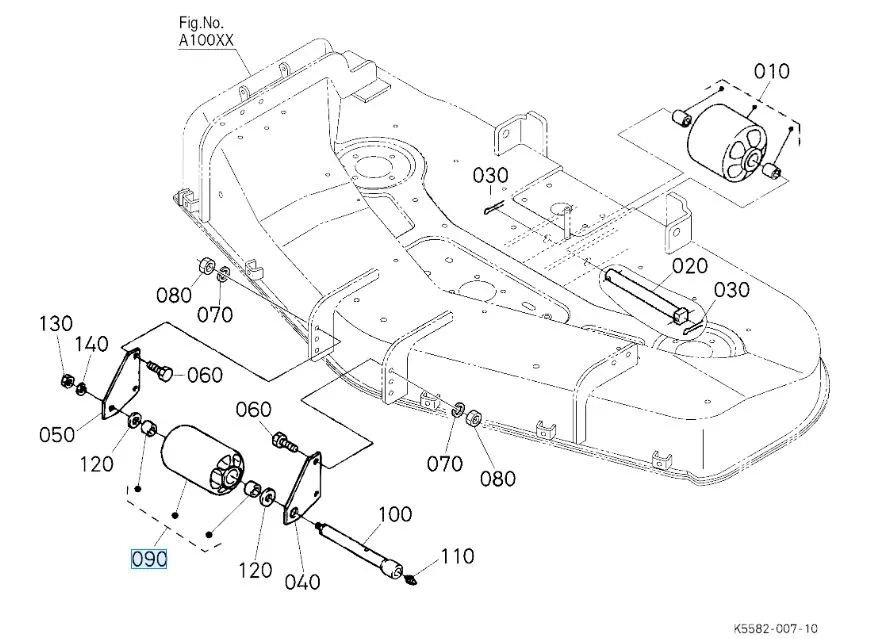 Fig.No.
A100XX

010

030

020

030

080

070

130

140

060

050

120

060

070

080

090

120

040

100

110

K5582-007-10