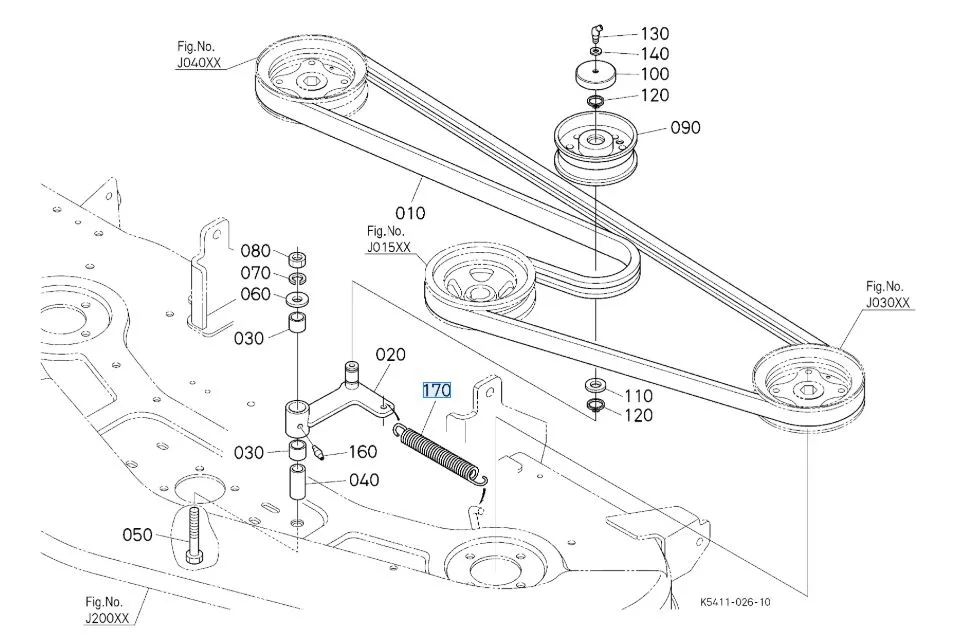 Fig.No.
J040XX

130
140
100
120
090

010

Fig.No.
J015XX

Fig.No.
J030XX

080
070
060
030

020
170

110
120

030
160
040

050

Fig.No.
J200XX

K5411-026-10