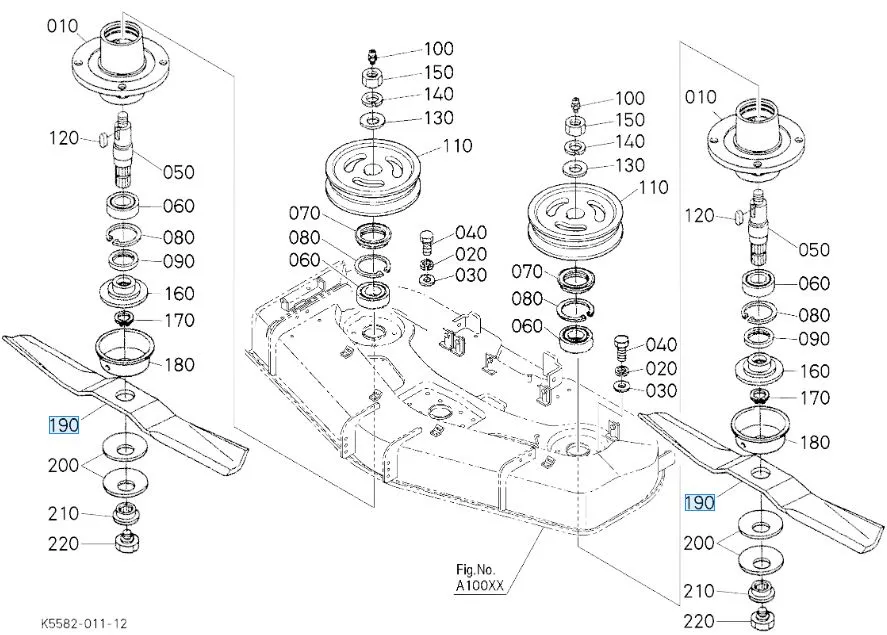 010
120
050
060
080
090
160
170
180
190
200
210
220

100
150
140
130
110
070
080
060
040
020
030

100
150
140
130
110
070
080
060
040
020
030

010
120
050
060
080
090
160
170
180
190
200
210
220

Fig.No.
A100XX

K5582-011-12