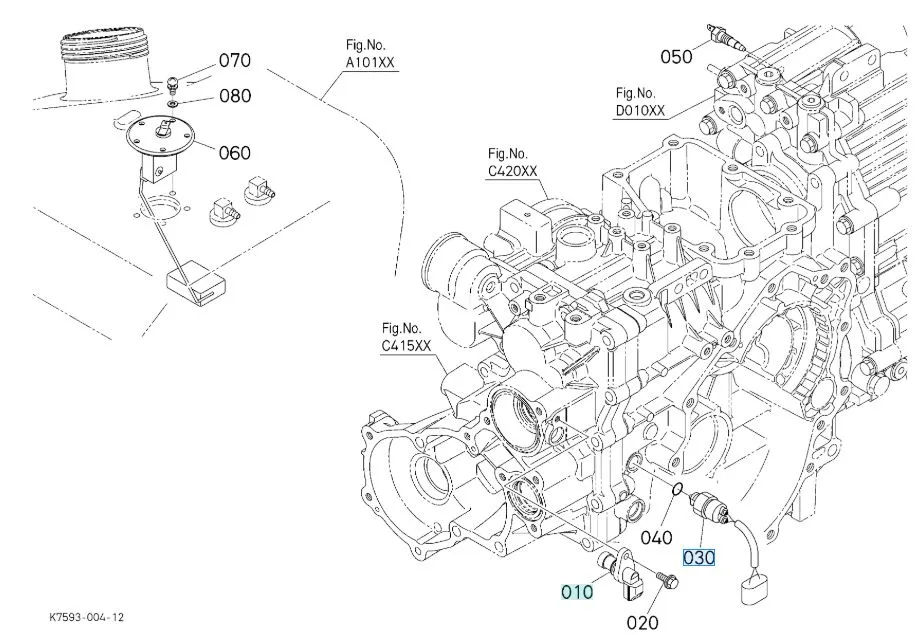 070
080
060
Fig.No.
A101XX
050
Fig.No.
D010XX
Fig.No.
C420XX
Fig.No.
C415XX
040
030
010
020
K7593-004-12