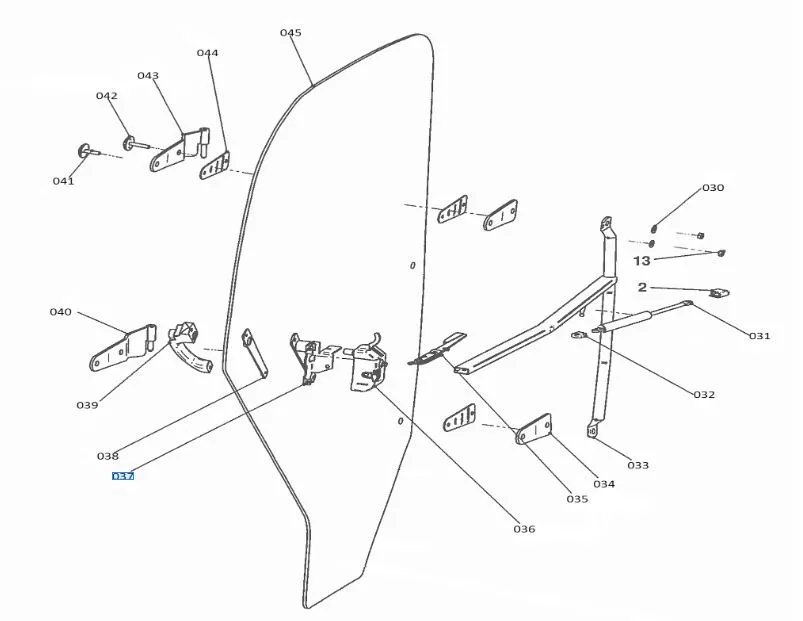 045
044
043
042
041
030
13
2
031
040
039
032
038
037
033
034
035
036