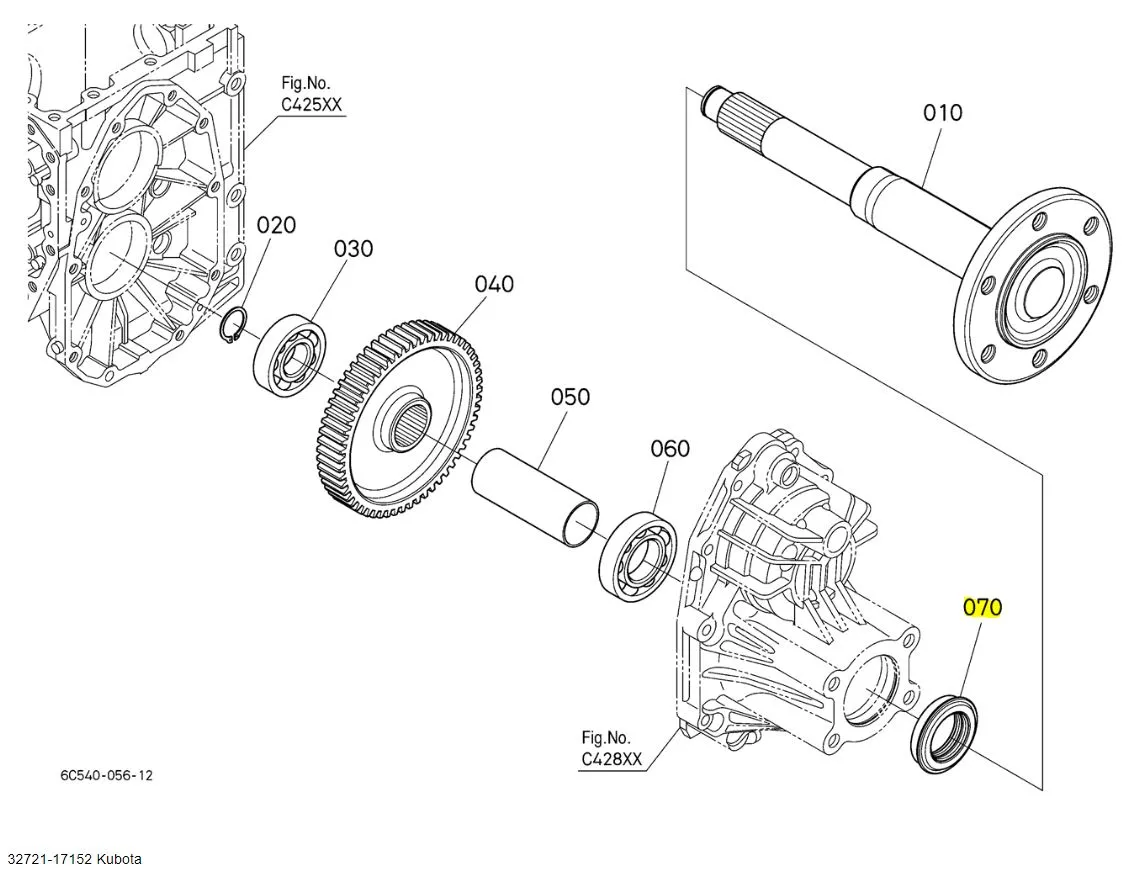 Fig.No.
C425XX

010

020

030

040

050

060

070

Fig.No.
C428XX

6C540-056-12

32721-17152 Kubota