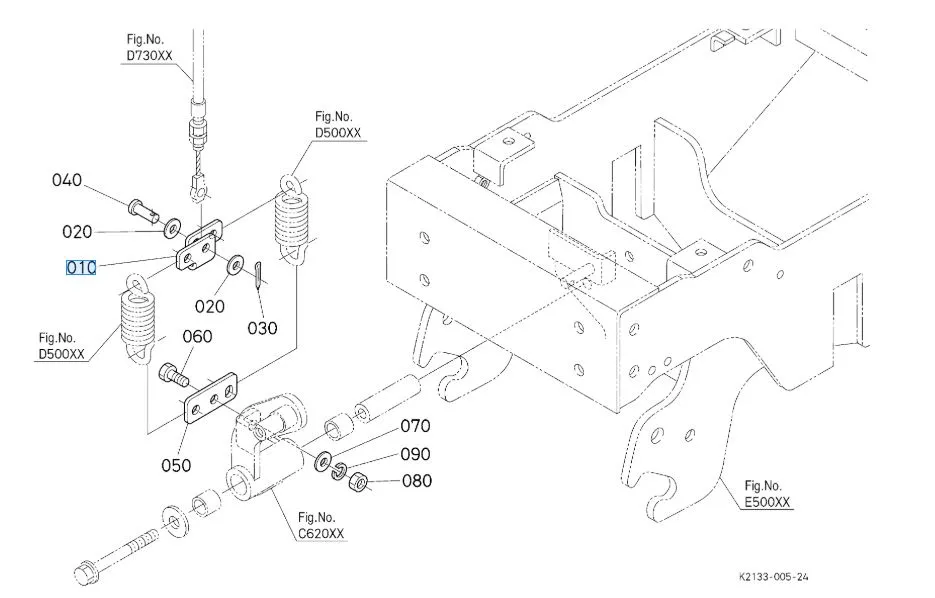 Fig.No.
D730XX

Fig.No.
D500XX

040

020

010

020

030

Fig.No.
D500XX

060

050

070

090

080

Fig.No.
C620XX

Fig.No.
E500XX

K2133-005-24