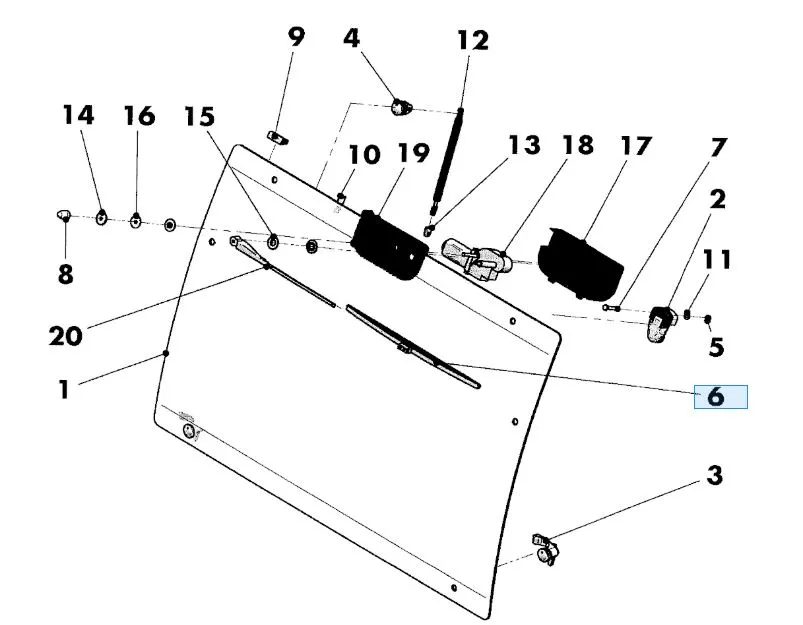 9
4
12
14
16
15
10
19
13
18
17
7
2
11
8
20
5
1
6
3