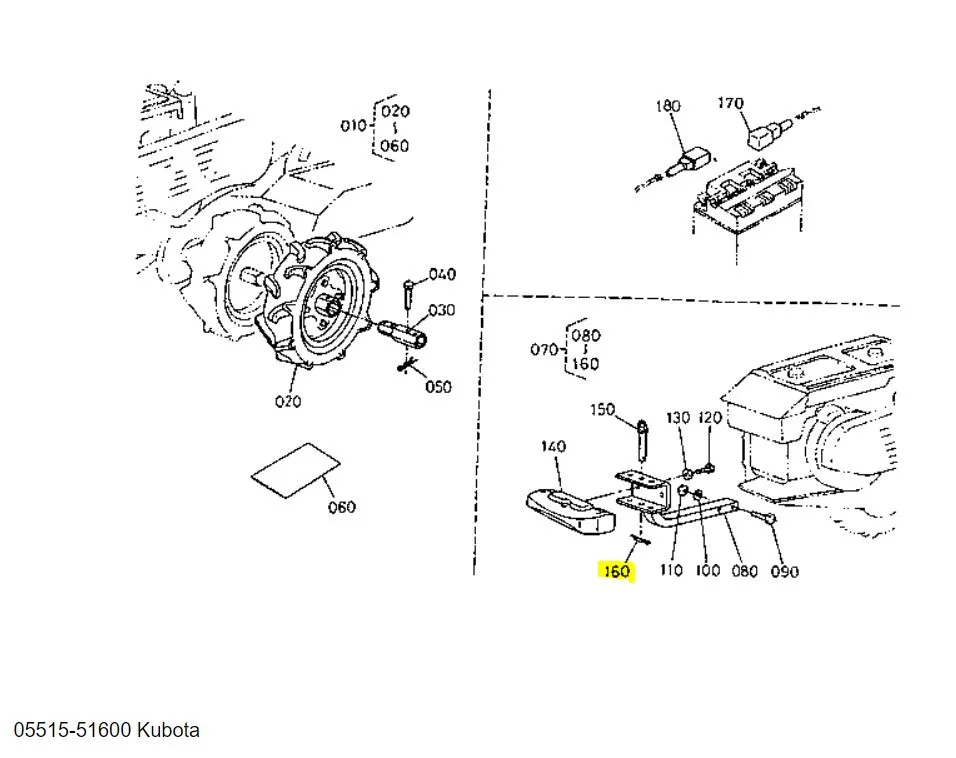 010 020
060

040
030
050
020
060

180
170

070 080
160

150
130
120
140
160
110
100
080
090

05515-51600 Kubota