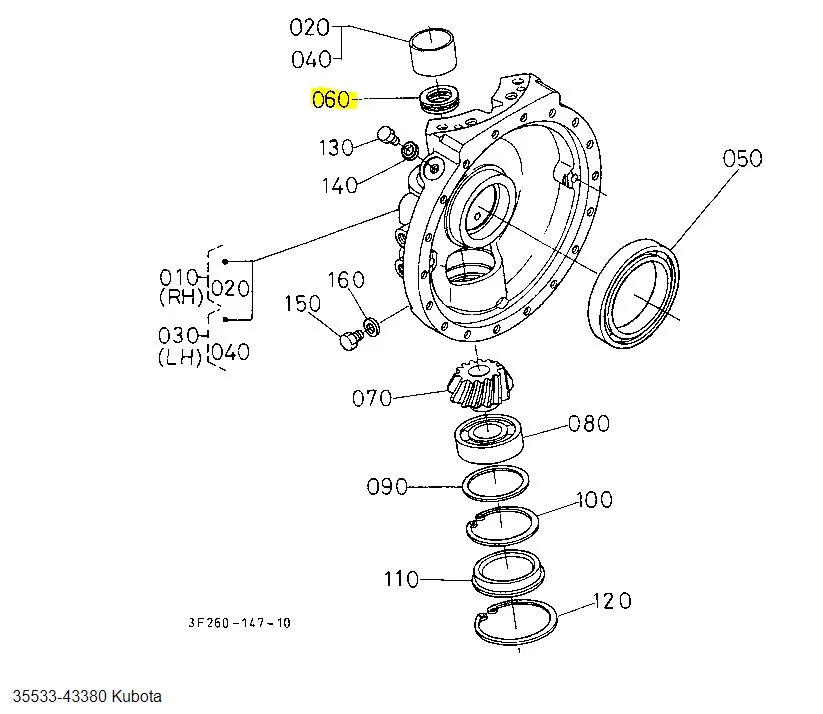 020
040
060
130
140
050
010
(RH)
020
030
(LH)
040
150
160
070
080
090
100
110
120
3F260-147-10
35533-43380 Kubota