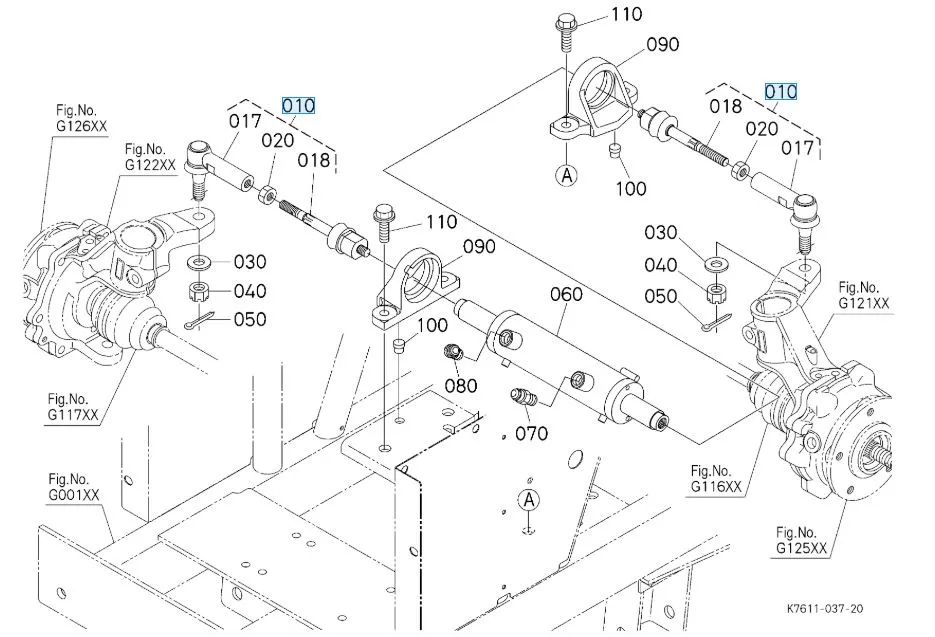 110
090
010
018
020
017
A
100
Fig.No. G126XX
Fig.No. G122XX
010
017
020
018
110
090
030
040
050
100
060
080
070
030
040
050
Fig.No. G121XX
Fig.No. G117XX
Fig.No. G001XX
A
Fig.No. G116XX
Fig.No. G125XX
K7611-037-20