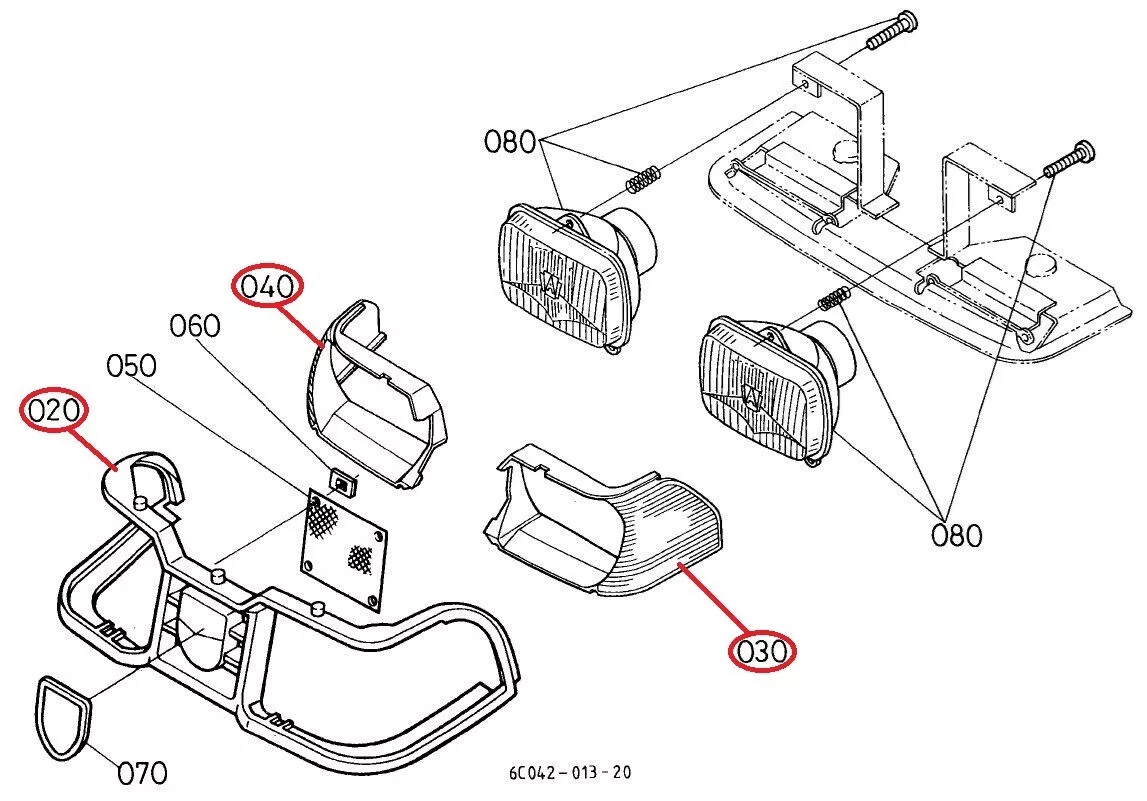 080
040
060
050
020
080
030
070
6C042-013-20