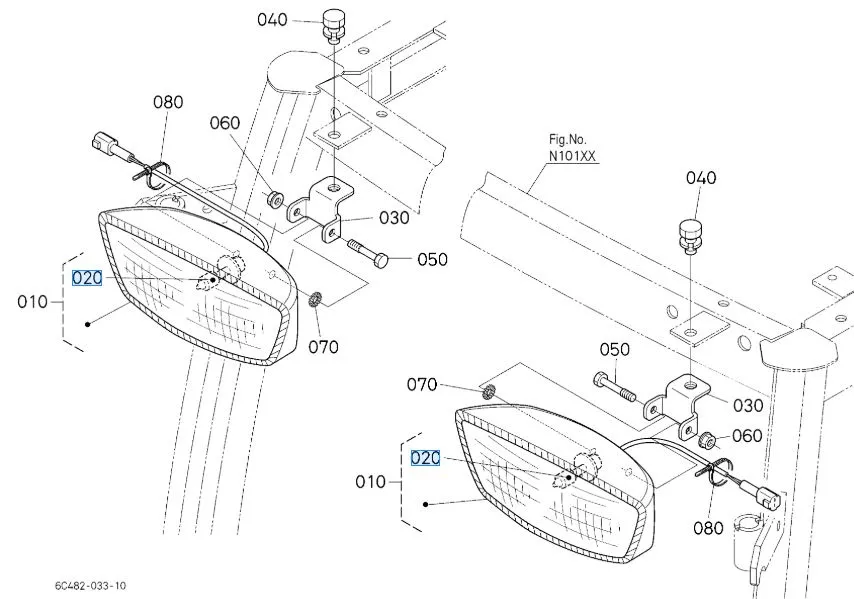 040
080
060
030
050
020
010
070
Fig.No.
N101XX
040
050
070
030
060
020
010
080
6C482-033-10