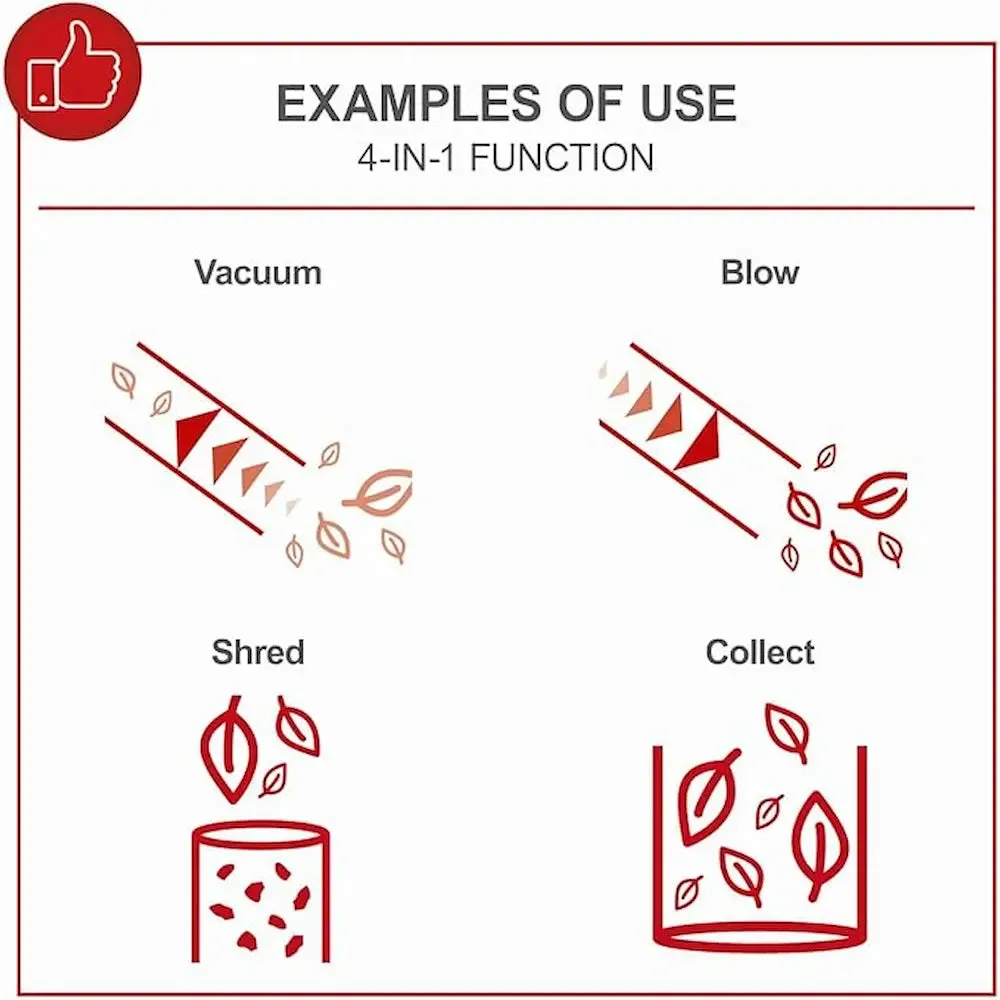 EXAMPLES OF USE
4-IN-1 FUNCTION

Vacuum

Blow

Shred

Collect